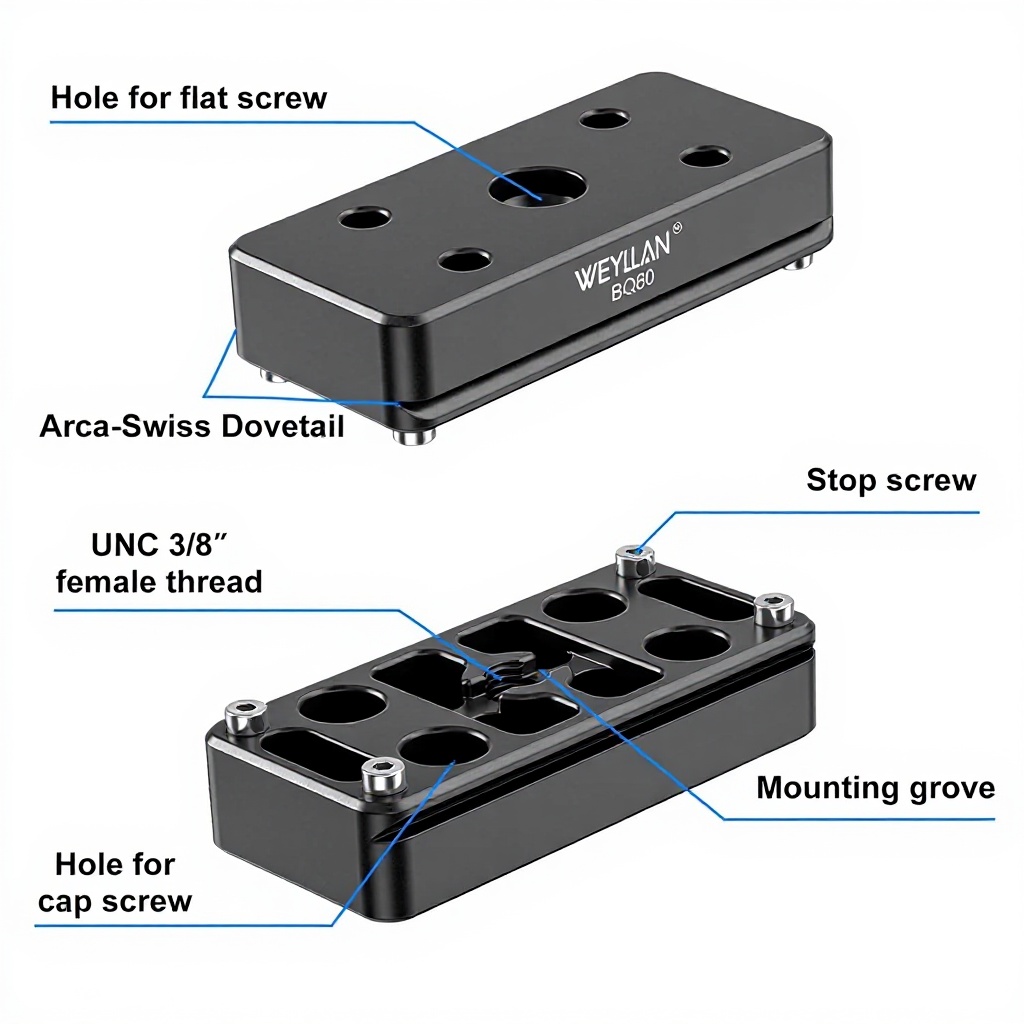 Hole for flat screw

WEYLLAN®
BQ80

Arca-Swiss Dovetail

Stop screw

UNC 3/8″
female thread

Mounting grove

Hole for
cap screw